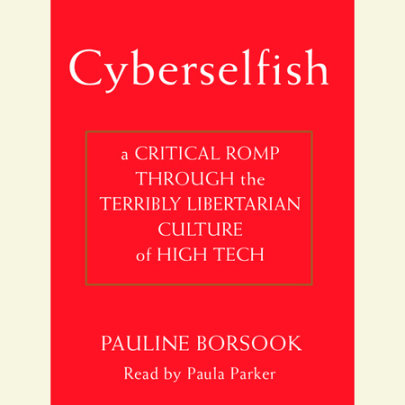 Cyberselfish

a CRITICAL ROMP THROUGH the TERRIBLY LIBERTARIAN CULTURE of HIGH TECH

PAULINE BORSOOK

Read by Paula Parker